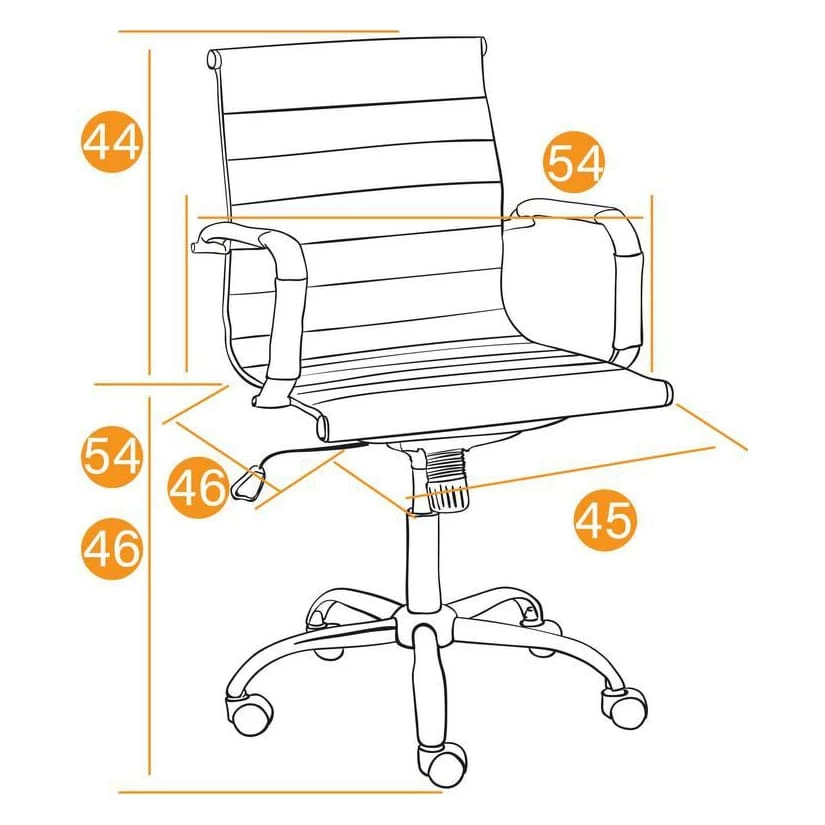 44

54

54

46

46

45