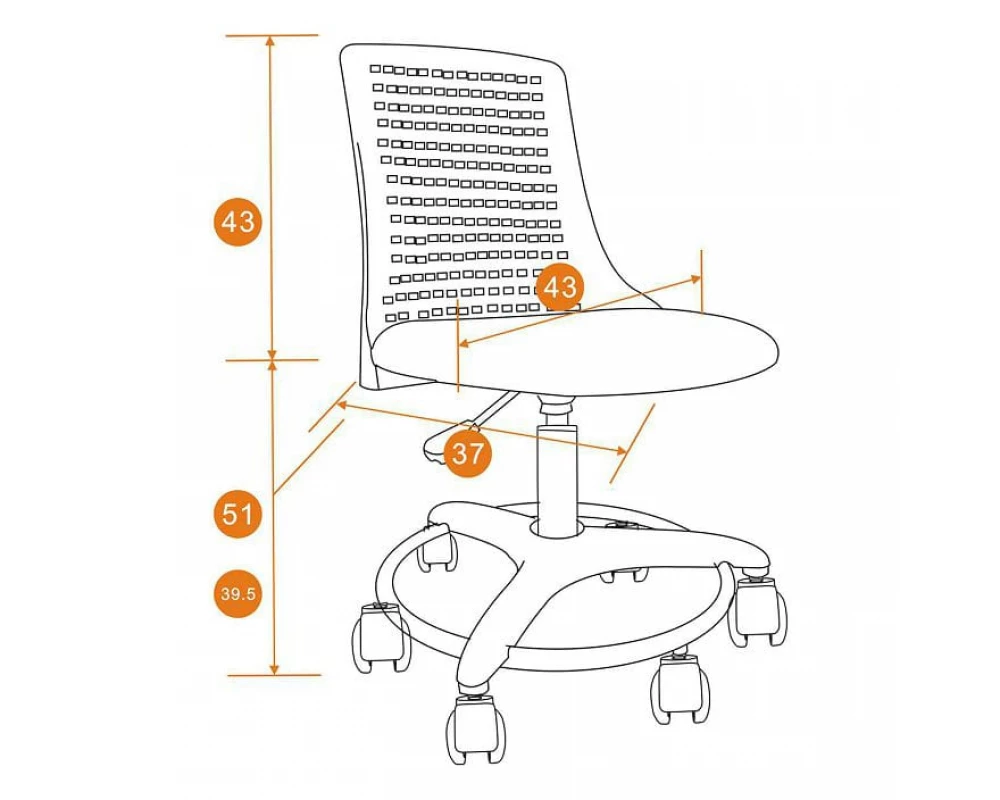 43

43

37

51

39.5